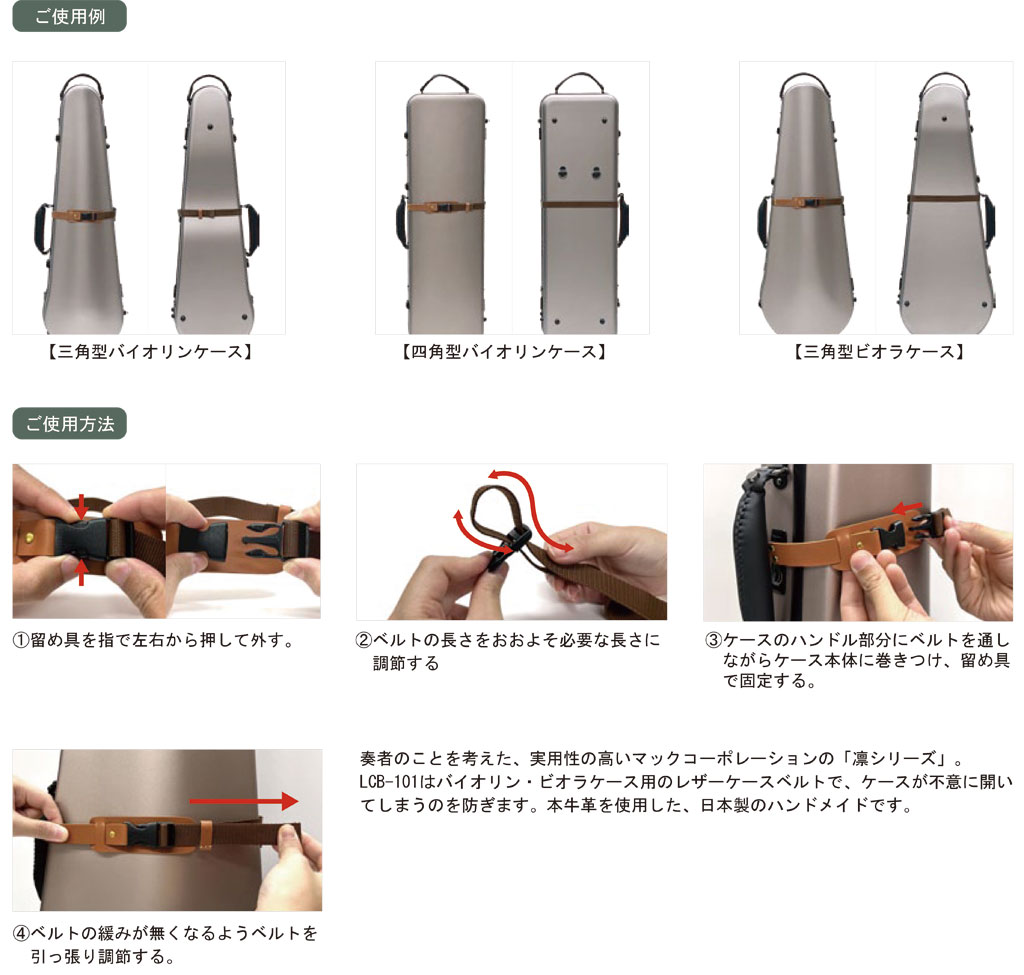 ご使用例

【三角型バイオリンケース】

【四角型バイオリンケース】

【三角型ビオラケース】

ご使用方法

①留め具を指で左右から押して外す。

②ベルトの長さをおおよそ必要な長さに調節する

③ケースのハンドル部分にベルトを通しながらケース本体に巻きつけ、留め具で固定する。

④ベルトの緩みが無くなるようベルトを引っ張り調節する。

奏者のことを考えた、実用性の高いマックコーポレーションの「凛シリーズ」。
LCB-101はバイオリン・ビオラケース用のレザーケースベルトで、ケースが不意に開いてしまうのを防ぎます。本牛革を使用した、日本製のハンドメイドです。